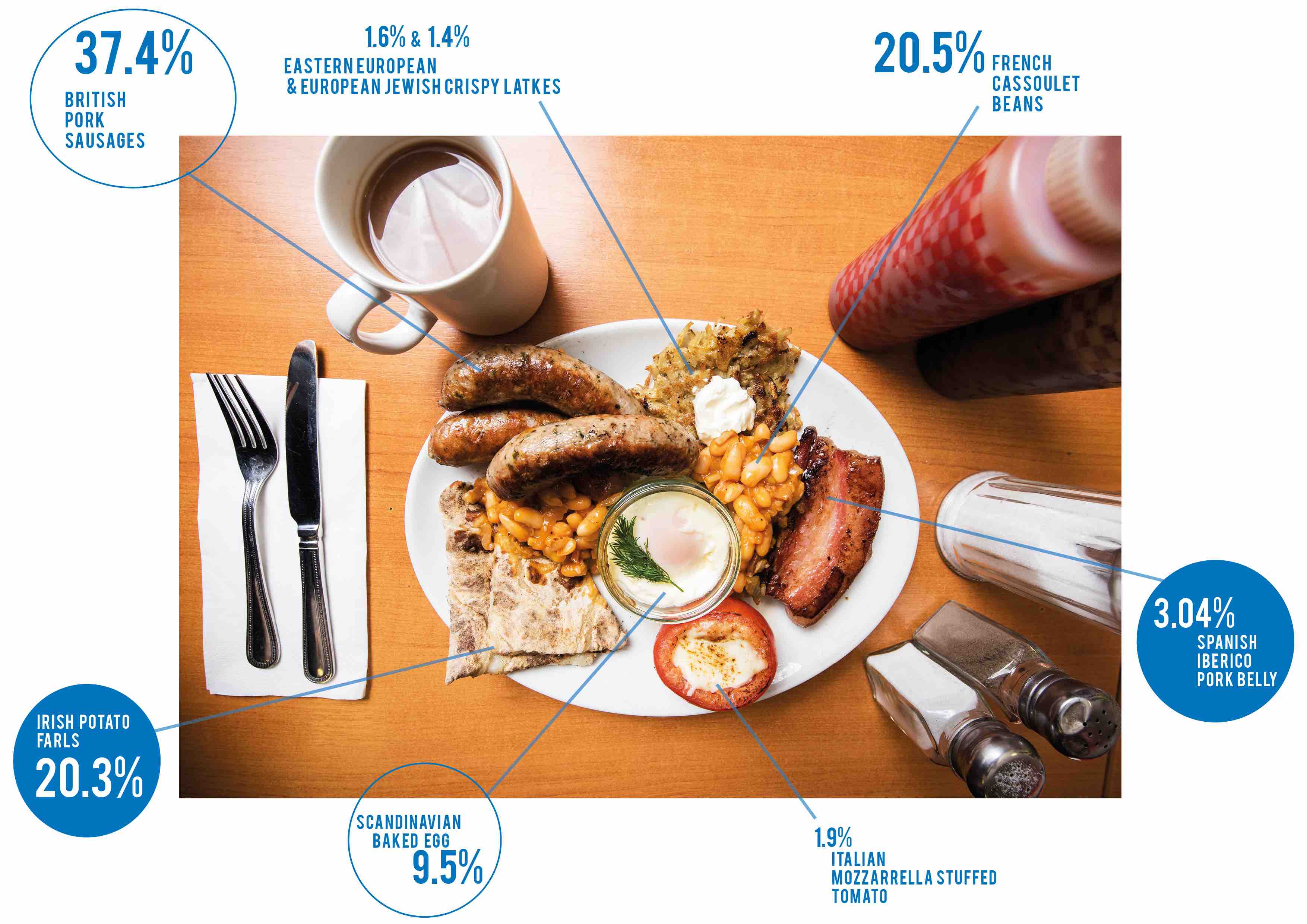 37.4%
BRITISH PORK SAUSAGES

1.6% & 1.4%
EASTERN EUROPEAN & EUROPEAN JEWISH CRISPY LATKES

20.5%
FRENCH CASSOULET BEANS

3.04%
SPANISH IBERICO PORK BELLY

IRISH POTATO FARLS
20.3%

SCANDINAVIAN BAKED EGG
9.5%

1.9%
ITALIAN MOZZARRELLA STUFFED TOMATO